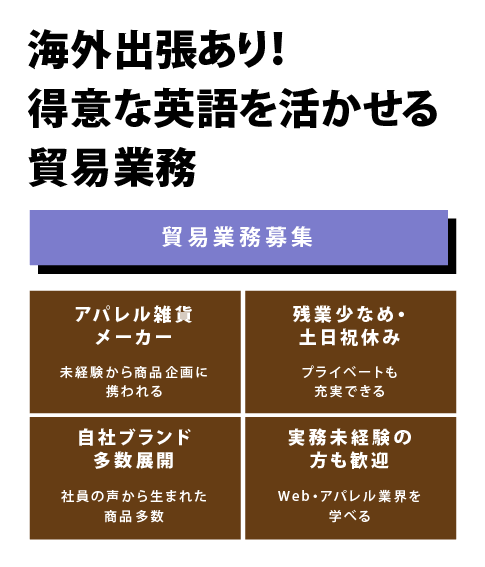 海外出張あり!
得意な英語を活かせる
貿易業務

貿易業務募集

アパレル雑貨
メーカー

未経験から商品企画に
携われる

残業少なめ・
土日祝休み

プライベートも
充実できる

自社ブランド
多数展開

社員の声から生まれた
商品多数

実務未経験の
方も歓迎

Web・アパレル業界を
学べる